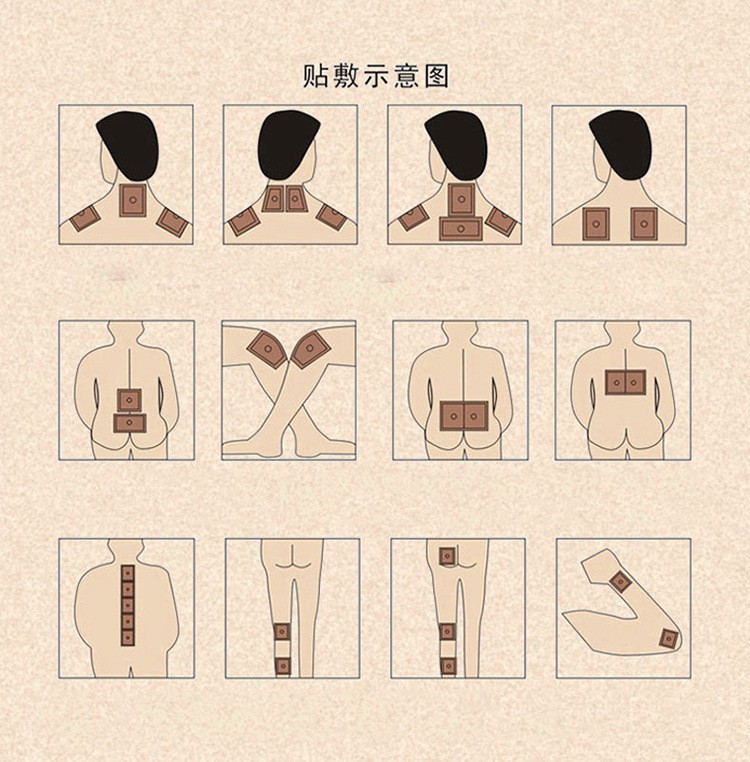 贴敷示意图